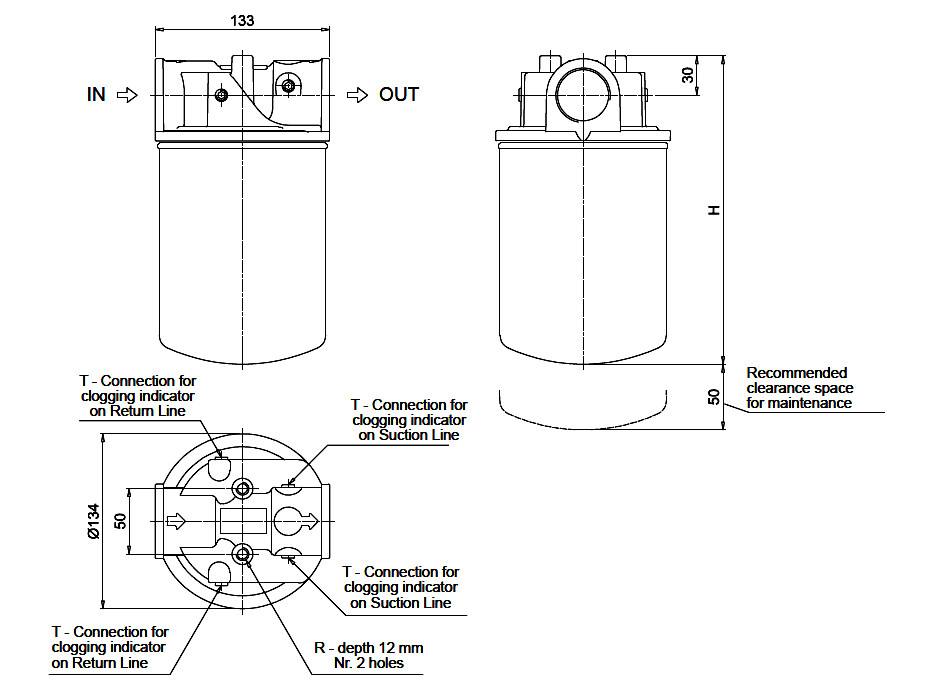 133

IN

OUT

30

H

50

Recommended clearance space for maintenance

T - Connection for clogging indicator on Return Line

T - Connection for clogging indicator on Suction Line

Ø134

50

T - Connection for clogging indicator on Suction Line

T - Connection for clogging indicator on Return Line

R - depth 12 mm Nr. 2 holes