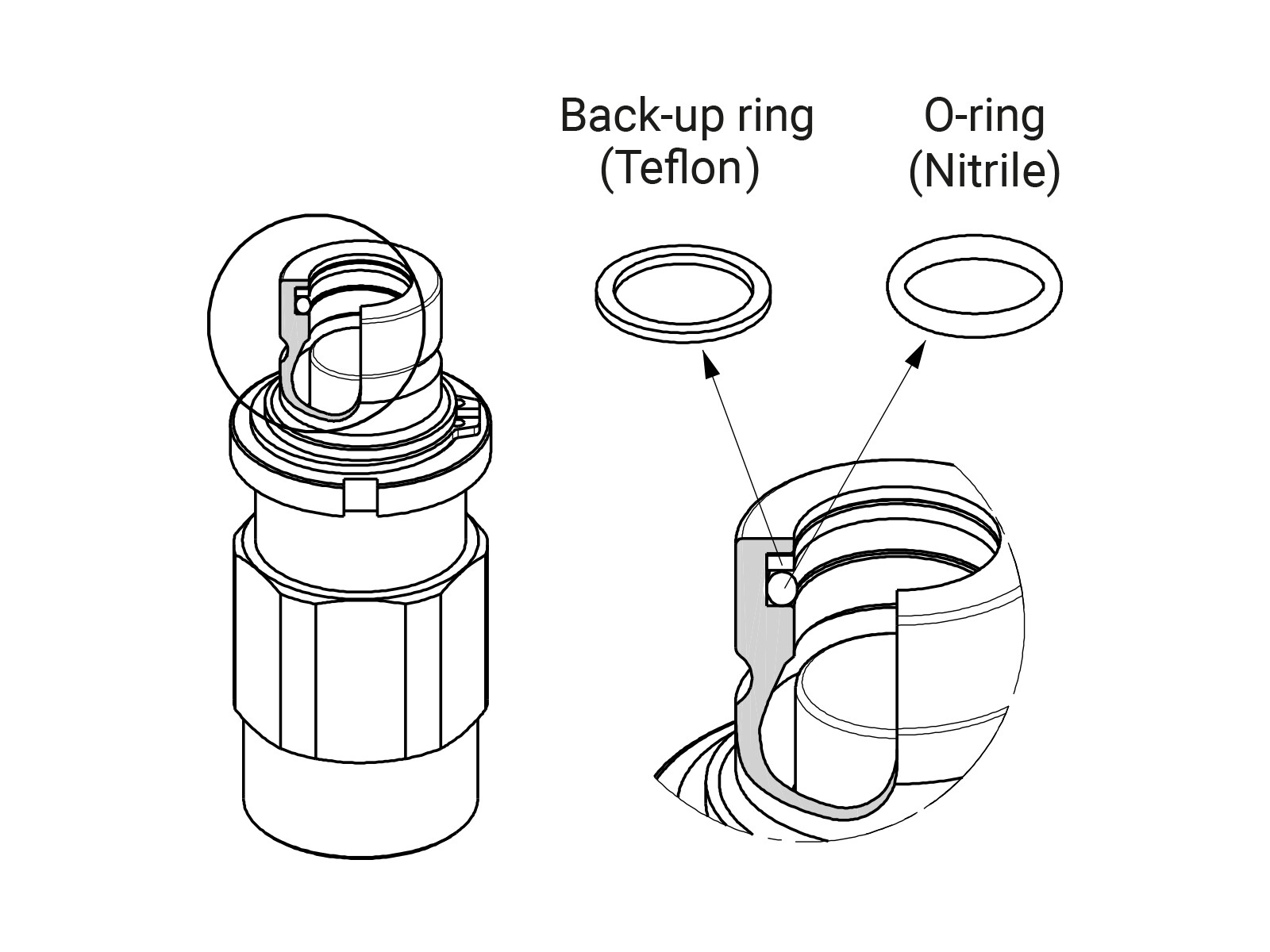 Back-up ring
(Teflon)

O-ring
(Nitrile)