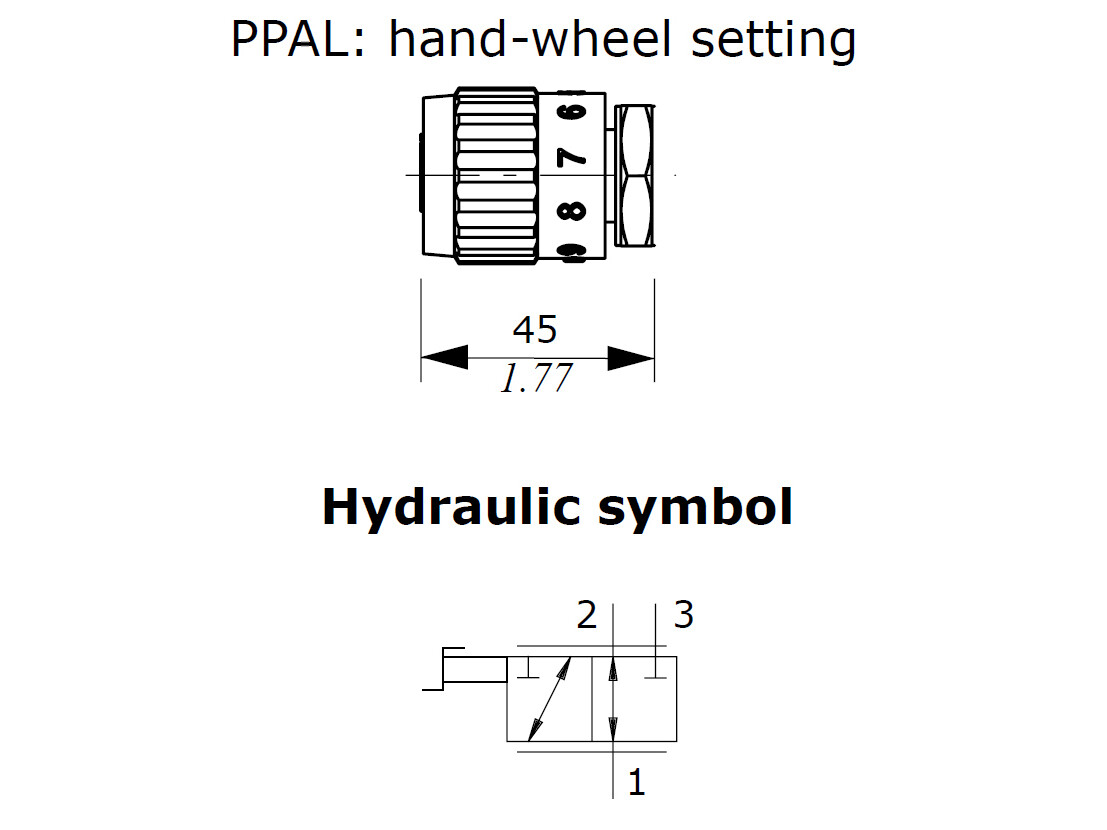 PPAL: hand-wheel setting

6
7
8
9

45
1.77

Hydraulic symbol

2
3
1