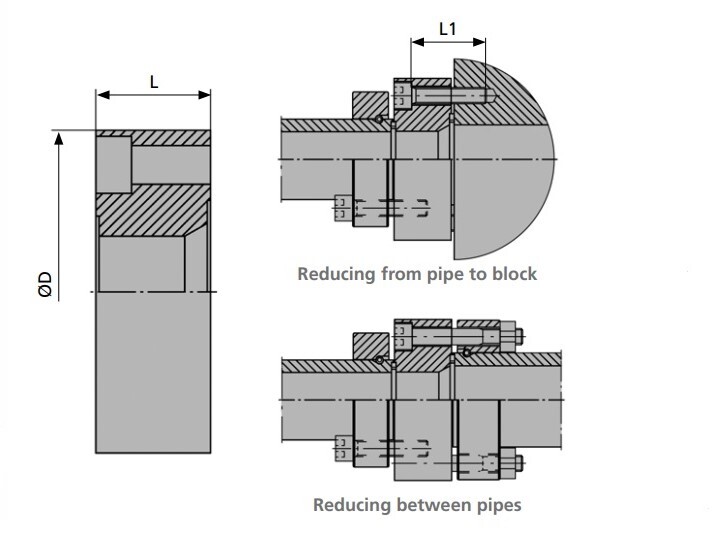 L

ØD

L1

Reducing from pipe to block

Reducing between pipes