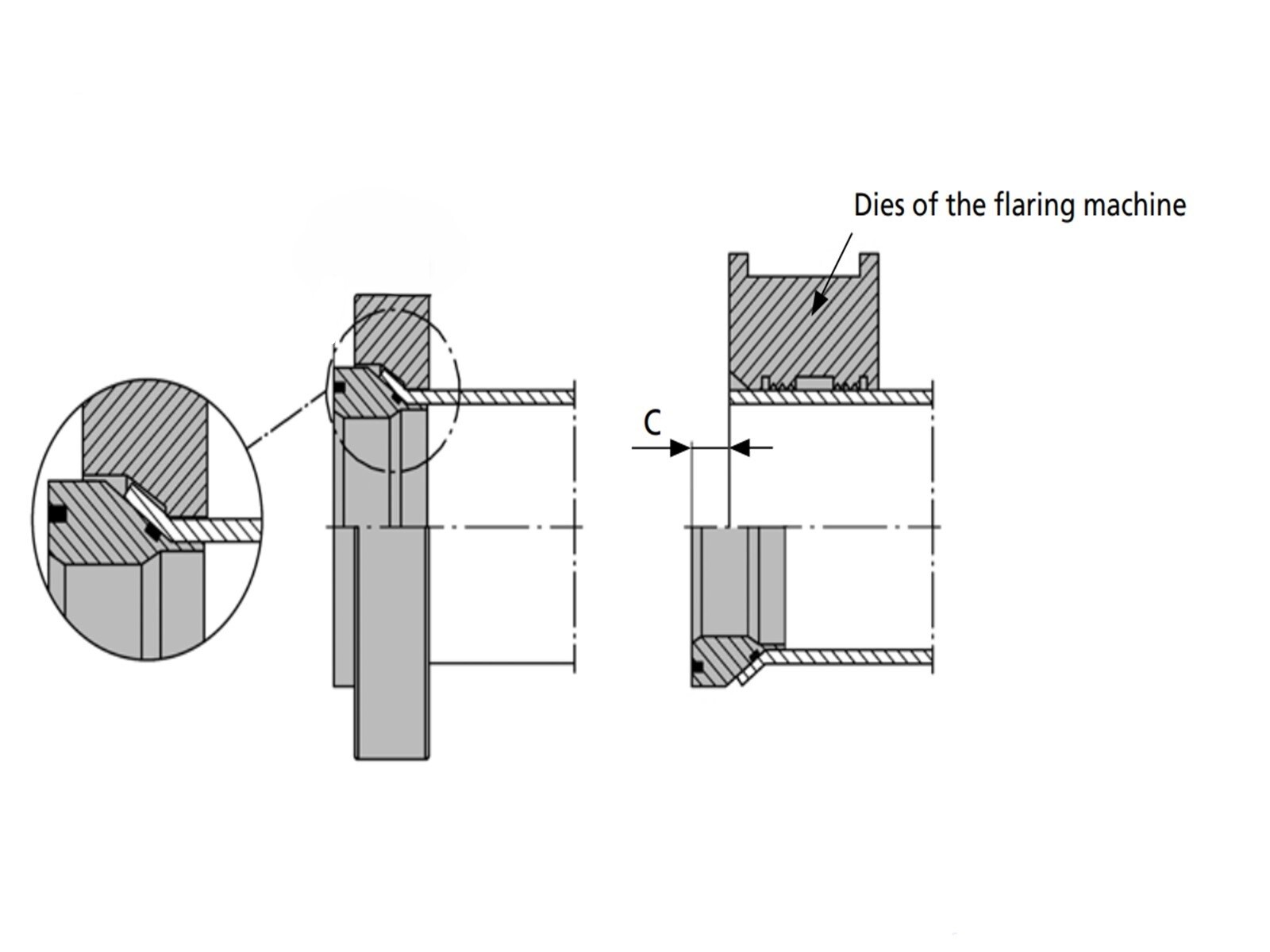 Dies of the flaring machine

C