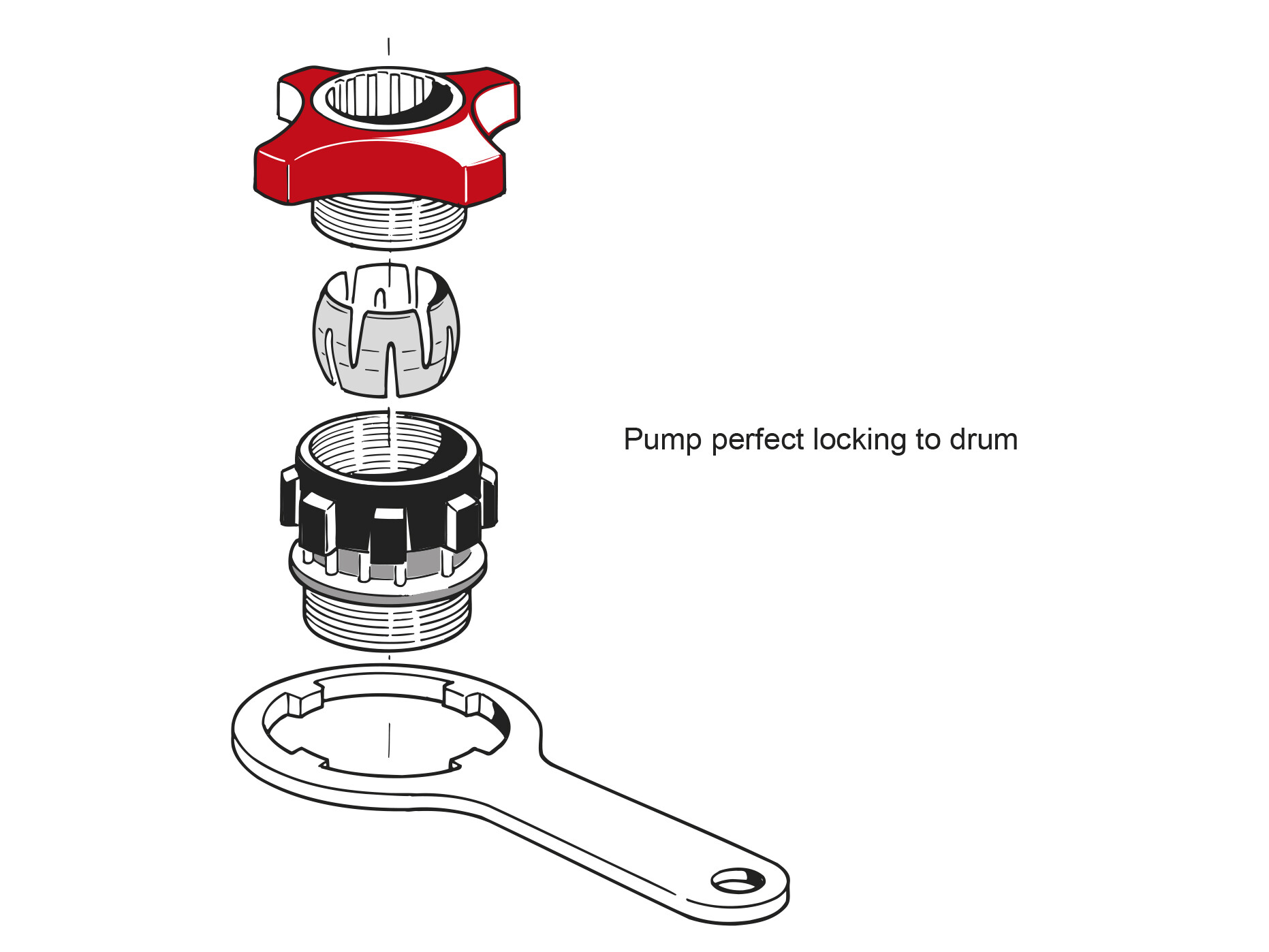 Pump perfect locking to drum