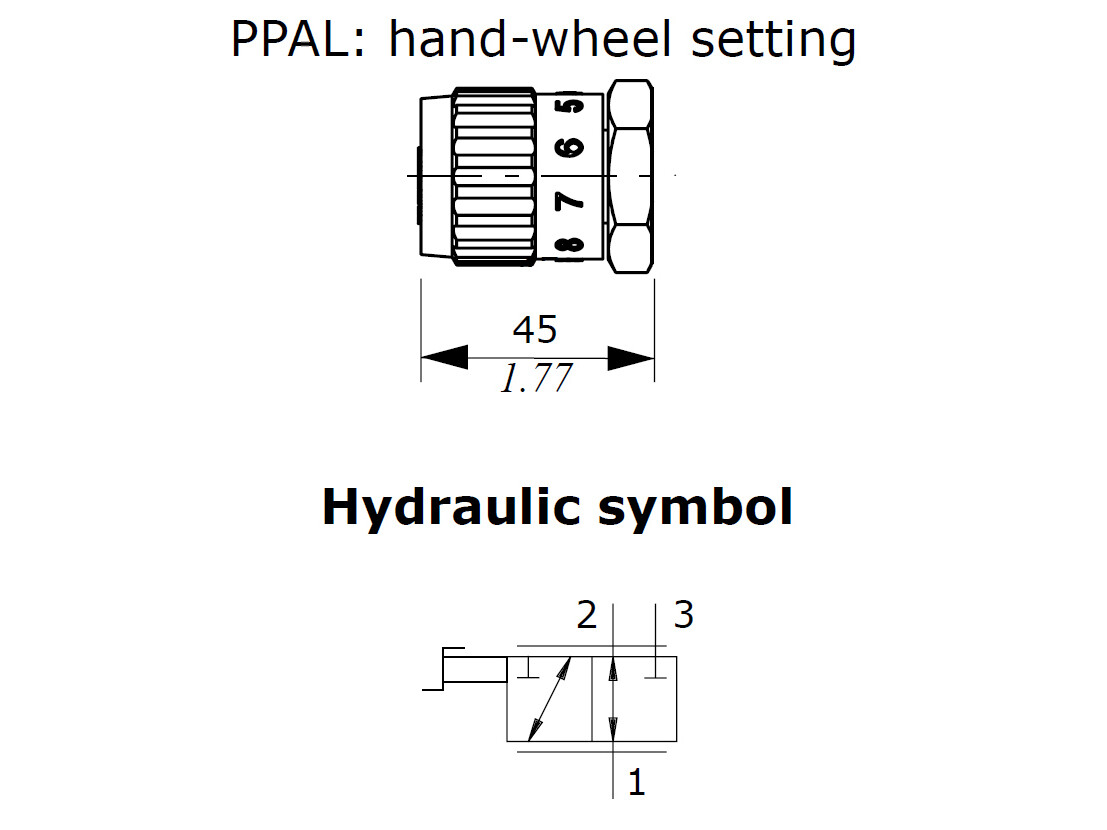 PPAL: hand-wheel setting

5
6
7
8

45
1.77

Hydraulic symbol

2
3
1